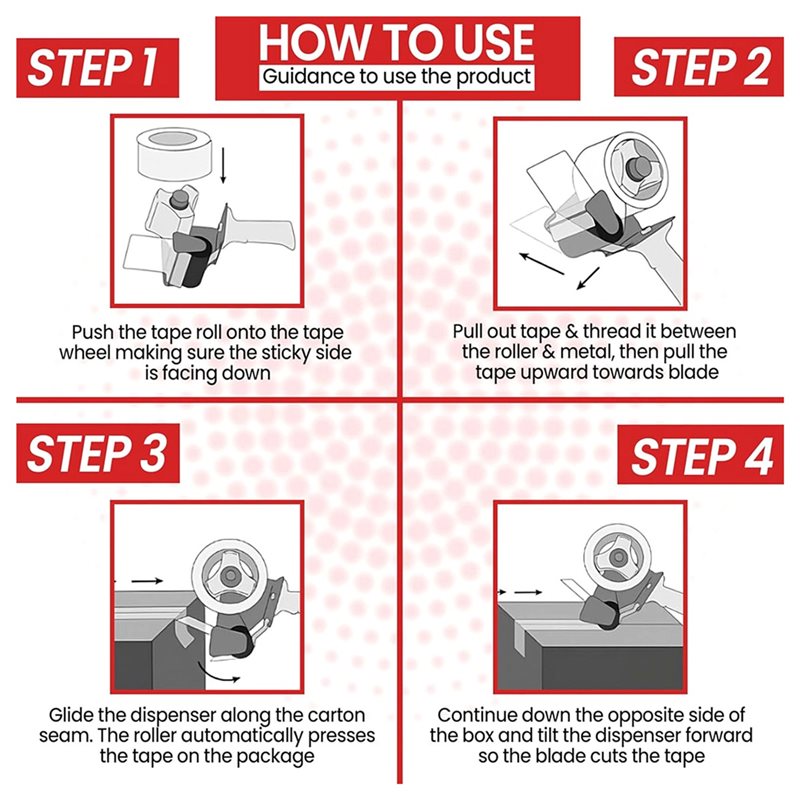 HOW TO USE
Guidance to use the product

STEP 1

Push the tape roll onto the tape wheel making sure the sticky side is facing down

STEP 2

Pull out tape & thread it between the roller & metal, then pull the tape upward towards blade

STEP 3

Glide the dispenser along the carton seam. The roller automatically presses the tape on the package

STEP 4

Continue down the opposite side of the box and tilt the dispenser forward so the blade cuts the tape